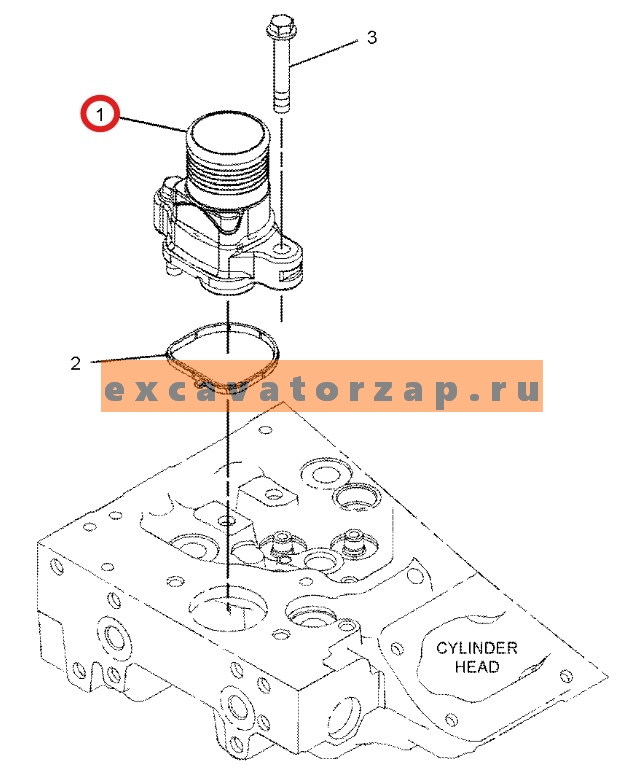 3
1
2
excavatorzap.ru
CYLINDER HEAD